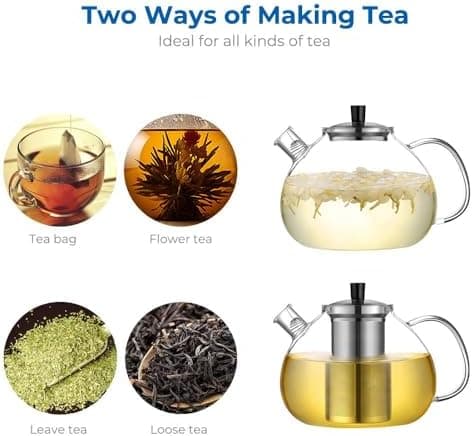 Two Ways of Making Tea

Ideal for all kinds of tea

Tea bag

Flower tea

Leave tea

Loose tea