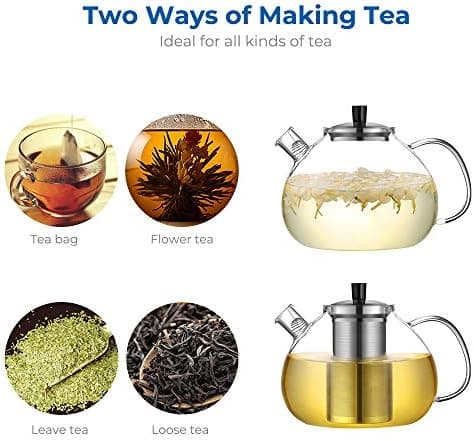 Two Ways of Making Tea

Ideal for all kinds of tea

Tea bag

Flower tea

Leave tea

Loose tea